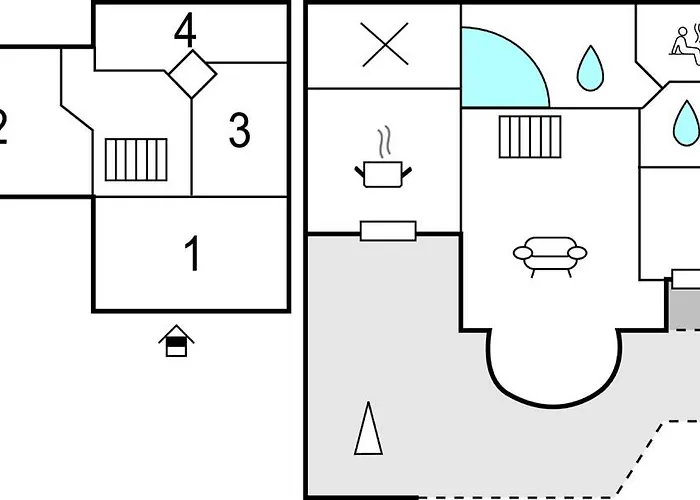 4
2
3
1